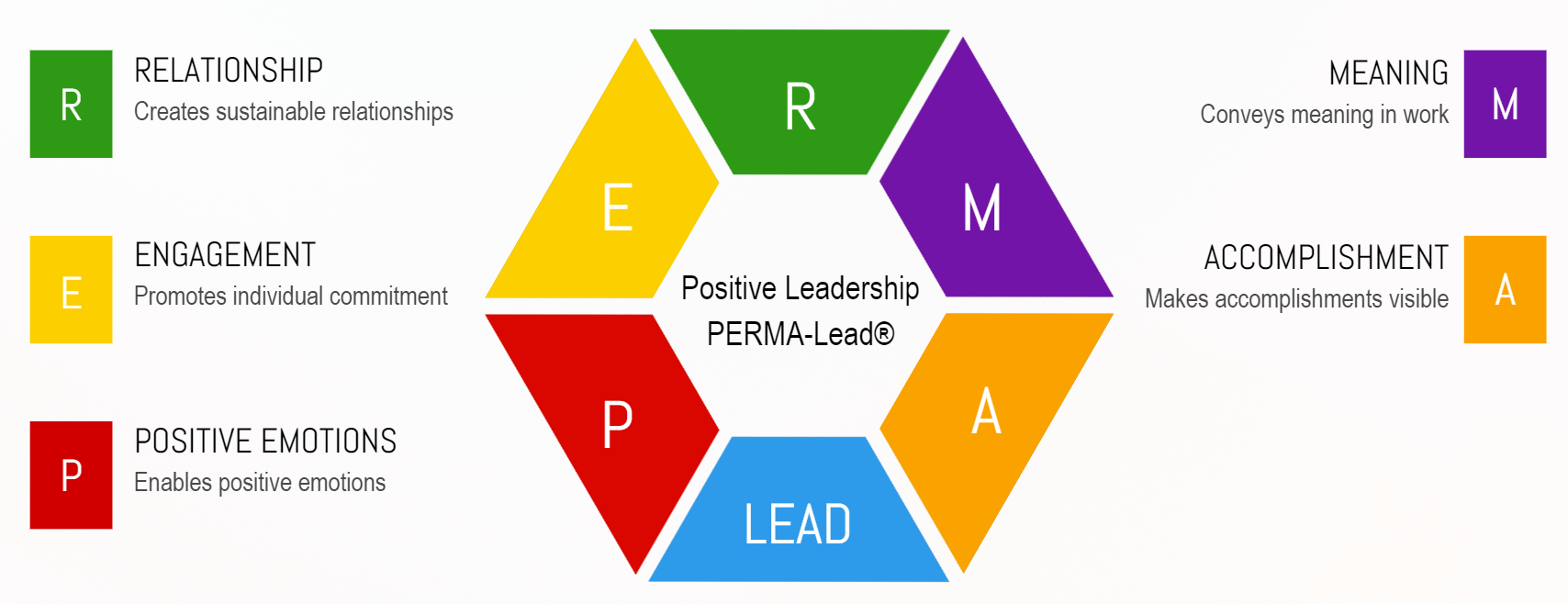 R
RELATIONSHIP
Creates sustainable relationships

E
ENGAGEMENT
Promotes individual commitment

P
POSITIVE EMOTIONS
Enables positive emotions

R
E
M
Positive Leadership
PERMA-Lead®
P
A
LEAD

MEANING
Conveys meaning in work
M

ACCOMPLISHMENT
Makes accomplishments visible
A